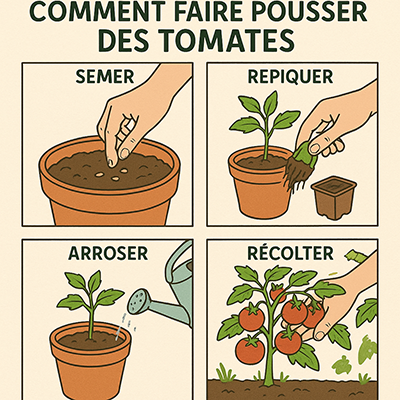 COMMENT FAIRE POUSSER DES TOMATES

SEMER

REPIQUER

ARROSER

RÉCOLTER